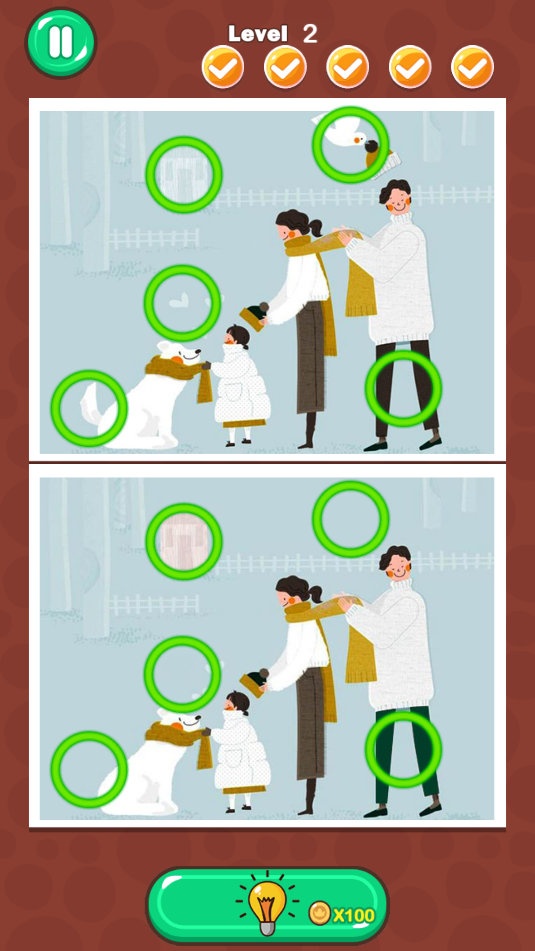 Level 2

X100